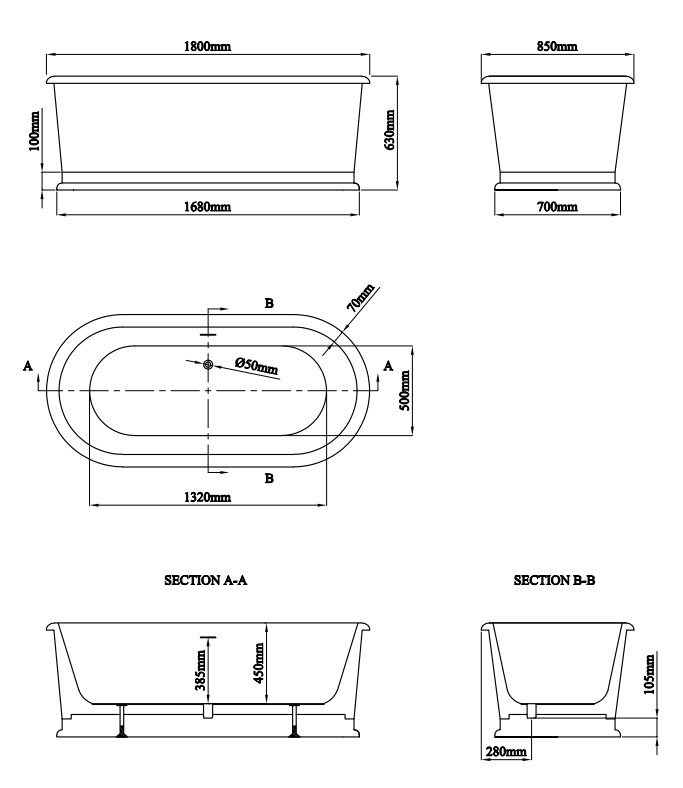 1800mm

850mm

100mm

630mm

1680mm

700mm

B

70mm

A

Ø50mm

A

500mm

B

1320mm

SECTION A-A

SECTION B-B

385mm

450mm

105mm

280mm